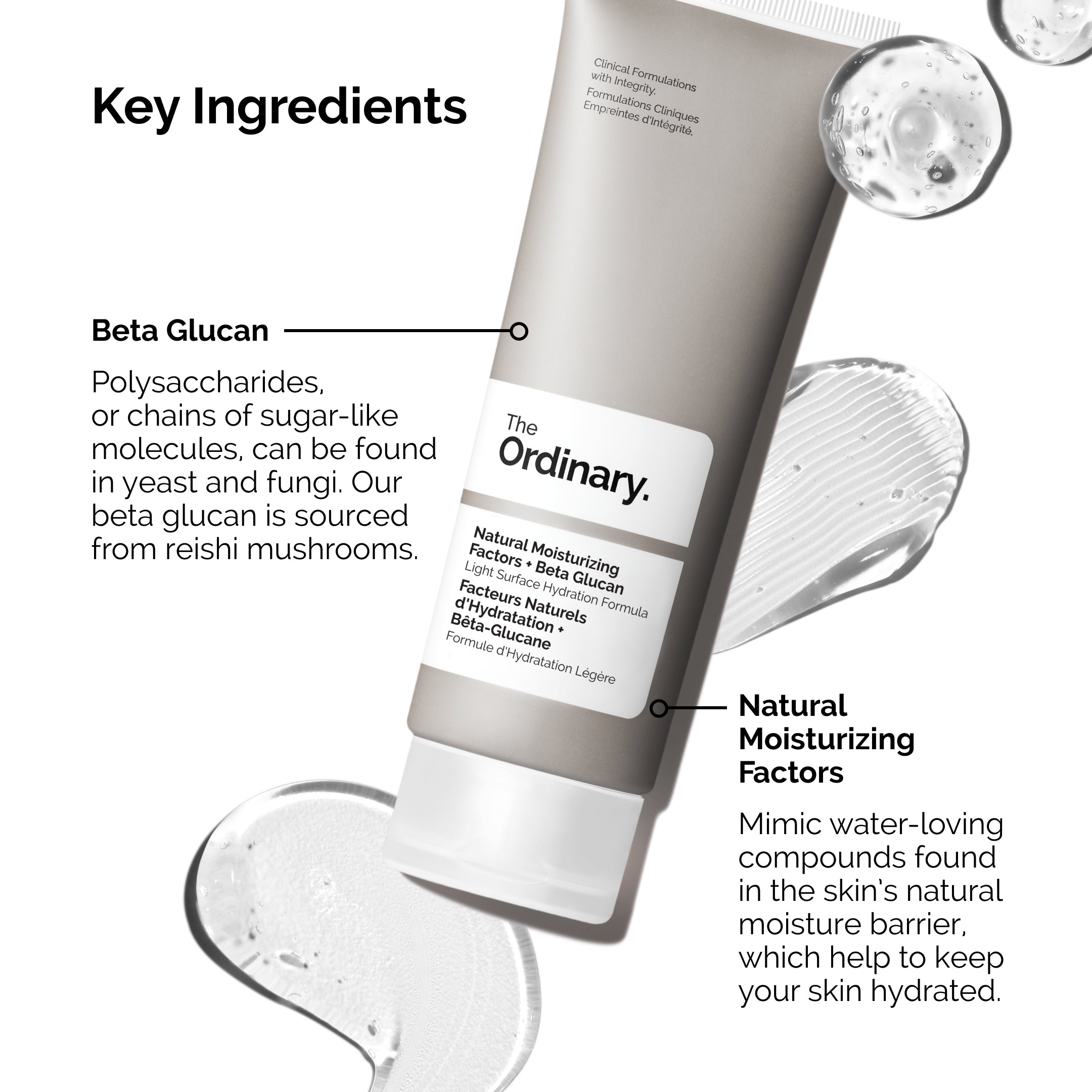 Key Ingredients

Clinical Formulations with Integrity.
Formulations Cliniques Empreintes d'Intégrité.

Beta Glucan

Polysaccharides, or chains of sugar-like molecules, can be found in yeast and fungi. Our beta glucan is sourced from reishi mushrooms.

The Ordinary.

Natural Moisturizing Factors + Beta Glucan
Light Surface Hydration Formula
Facteurs Naturels d'Hydratation + Bêta-Glucane
Formule d'Hydratation Légère

Natural Moisturizing Factors

Mimic water-loving compounds found in the skin's natural moisture barrier, which help to keep your skin hydrated.