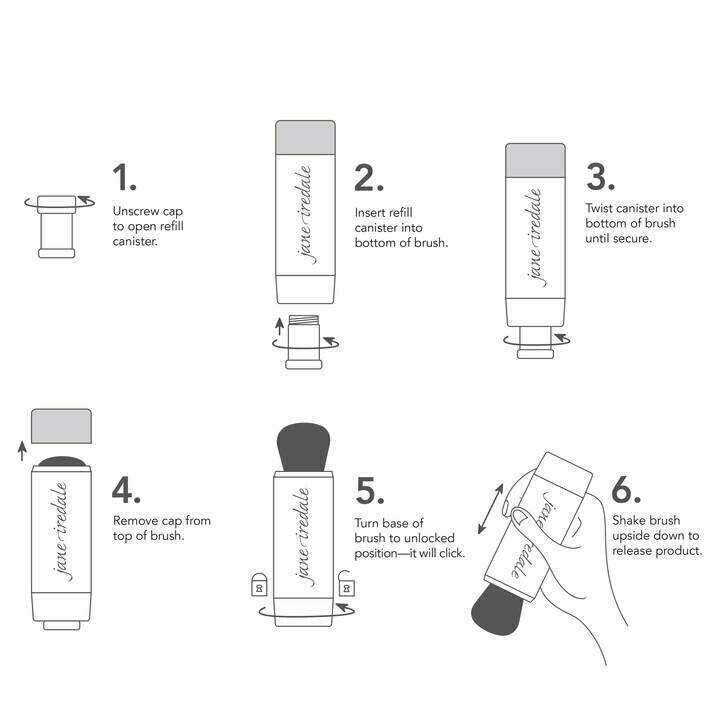 1.
Unscrew cap to open refill canister.

jane iredale

2.
Insert refill canister into bottom of brush.

jane iredale

3.
Twist canister into bottom of brush until secure.

jane iredale

4.
Remove cap from top of brush.

jane iredale

5.
Turn base of brush to unlocked position—it will click.

jane iredale

6.
Shake brush upside down to release product.